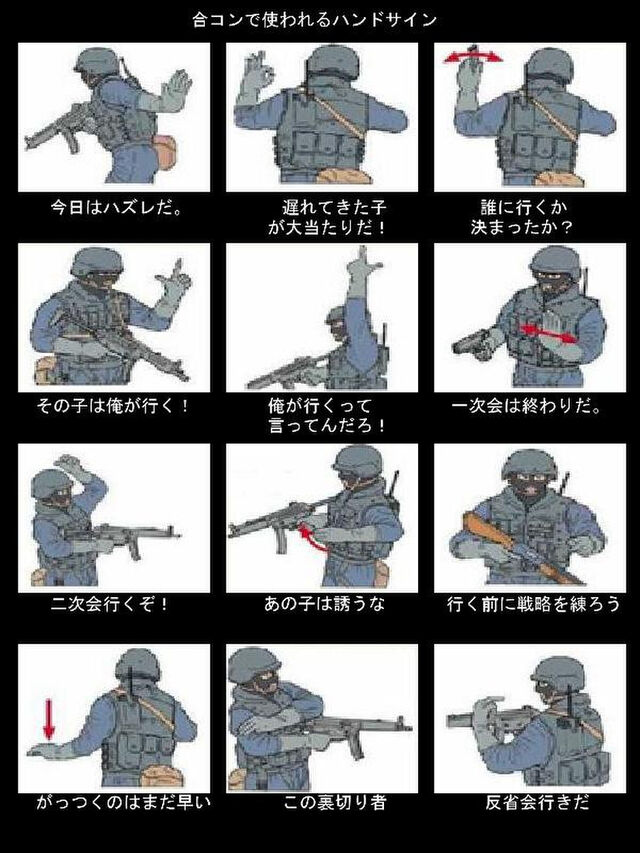 合コンで使われるハンドサイン

今日はハズレだ。

遅れてきた子が大当たりだ！

誰に行くか決まったか？

その子は俺が行く！

俺が行くって言ってんだろ！

一次会は終わりだ。

二次会行くぞ！

あの子は誘うな

行く前に戦略を練ろう

がっつくのはまだ早い

この裏切り者

反省会行きだ