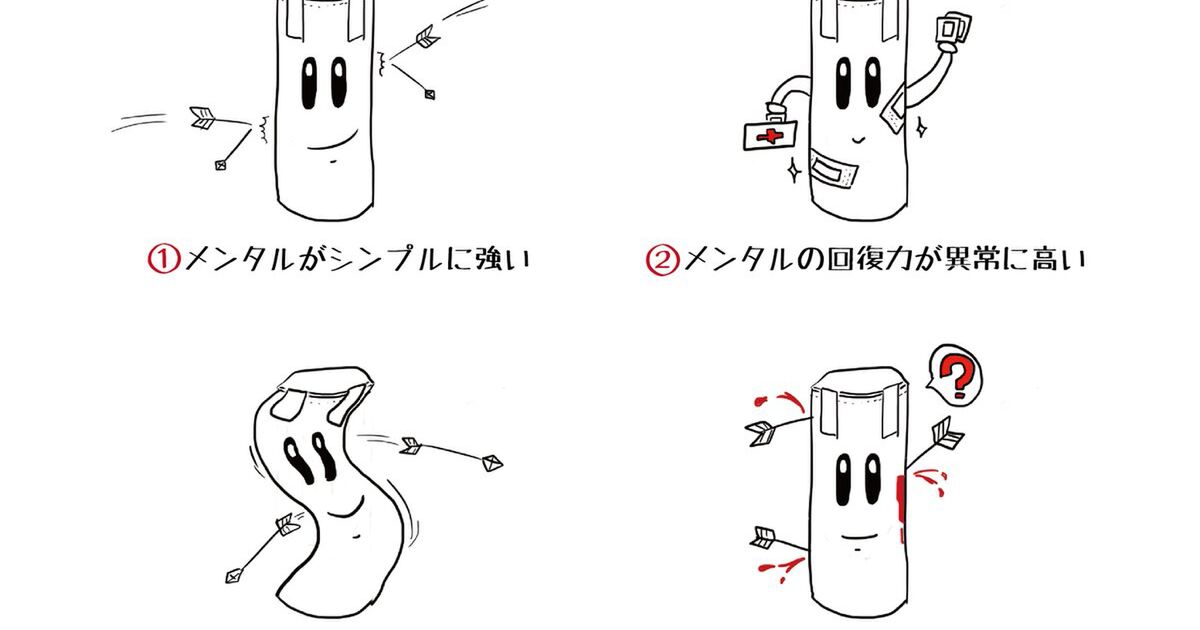 ①メンタルがシンプルに強い

②メンタルの回復力が異常に高い

?